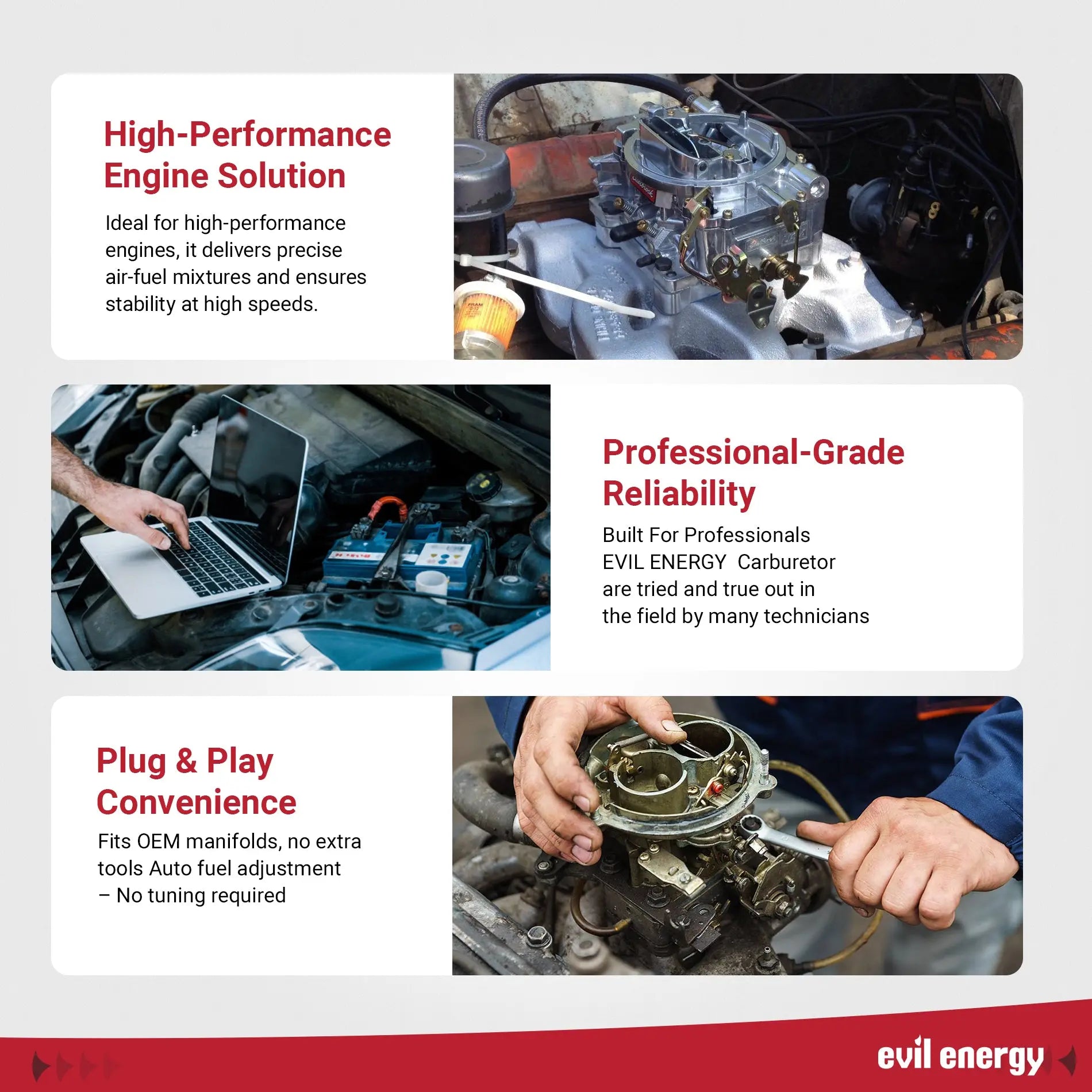 High-Performance Engine Solution

Ideal for high-performance engines, it delivers precise air-fuel mixtures and ensures stability at high speeds.

Professional-Grade Reliability

Built For Professionals EVIL ENERGY Carburetor are tried and true out in the field by many technicians

Plug & Play Convenience

Fits OEM manifolds, no extra tools Auto fuel adjustment – No tuning required

evil energy