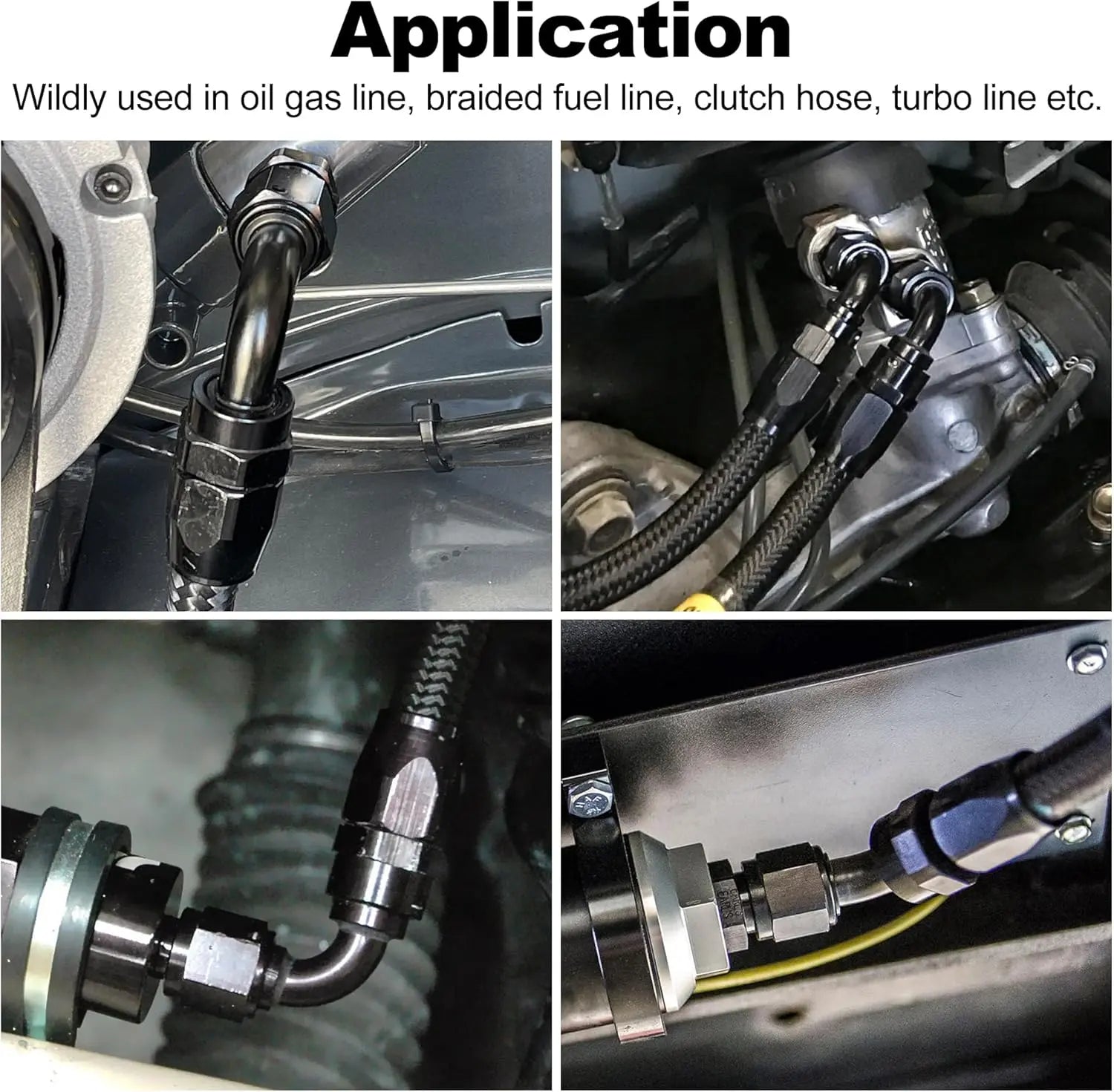 Application

Wildly used in oil gas line, braided fuel line, clutch hose, turbo line etc.