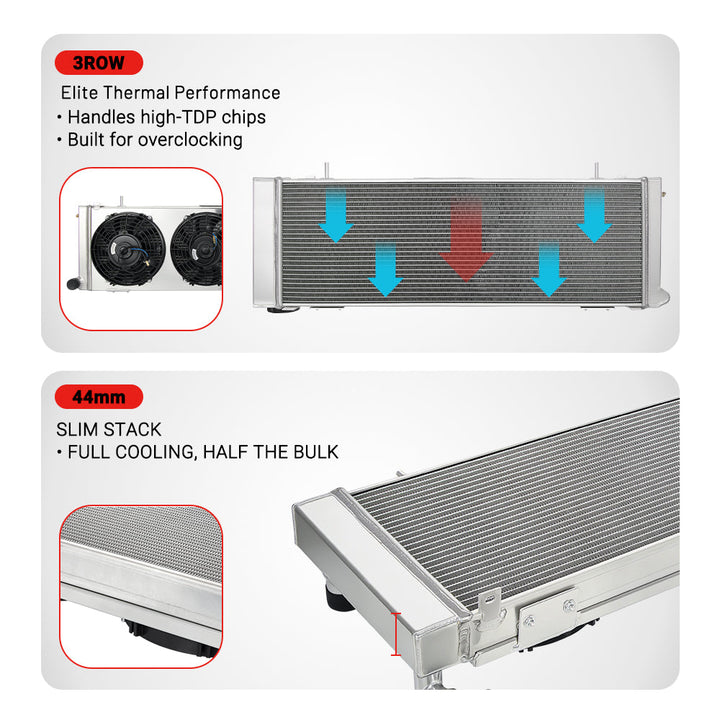 3ROW

Elite Thermal Performance
• Handles high-TDP chips
• Built for overclocking

44mm

SLIM STACK
• FULL COOLING, HALF THE BULK