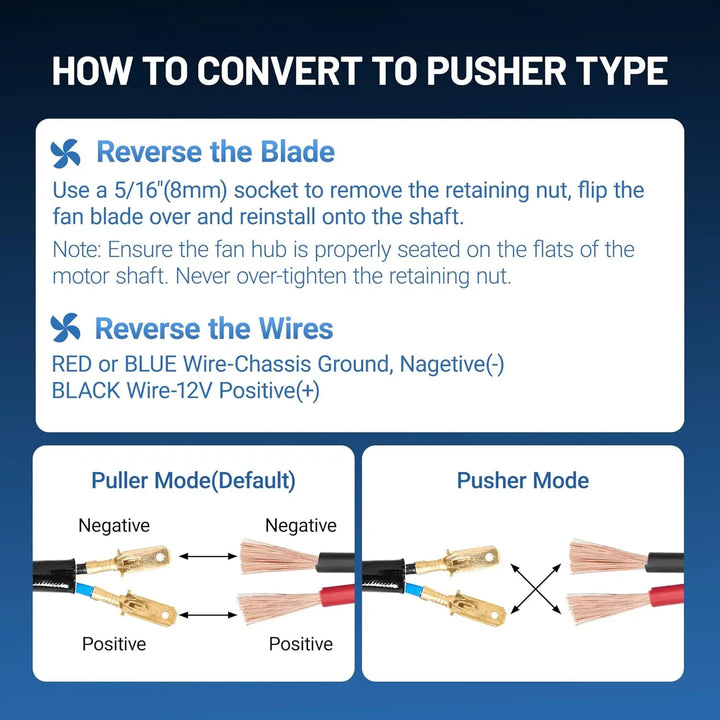 HOW TO CONVERT TO PUSHER TYPE

Reverse the Blade

Use a 5/16"(8mm) socket to remove the retaining nut, flip the fan blade over and reinstall onto the shaft.

Note: Ensure the fan hub is properly seated on the flats of the motor shaft. Never over-tighten the retaining nut.

Reverse the Wires

RED or BLUE Wire-Chassis Ground, Nagetive(-)
BLACK Wire-12V Positive(+)

Puller Mode(Default)

Negative

Negative

Positive

Positive

Pusher Mode