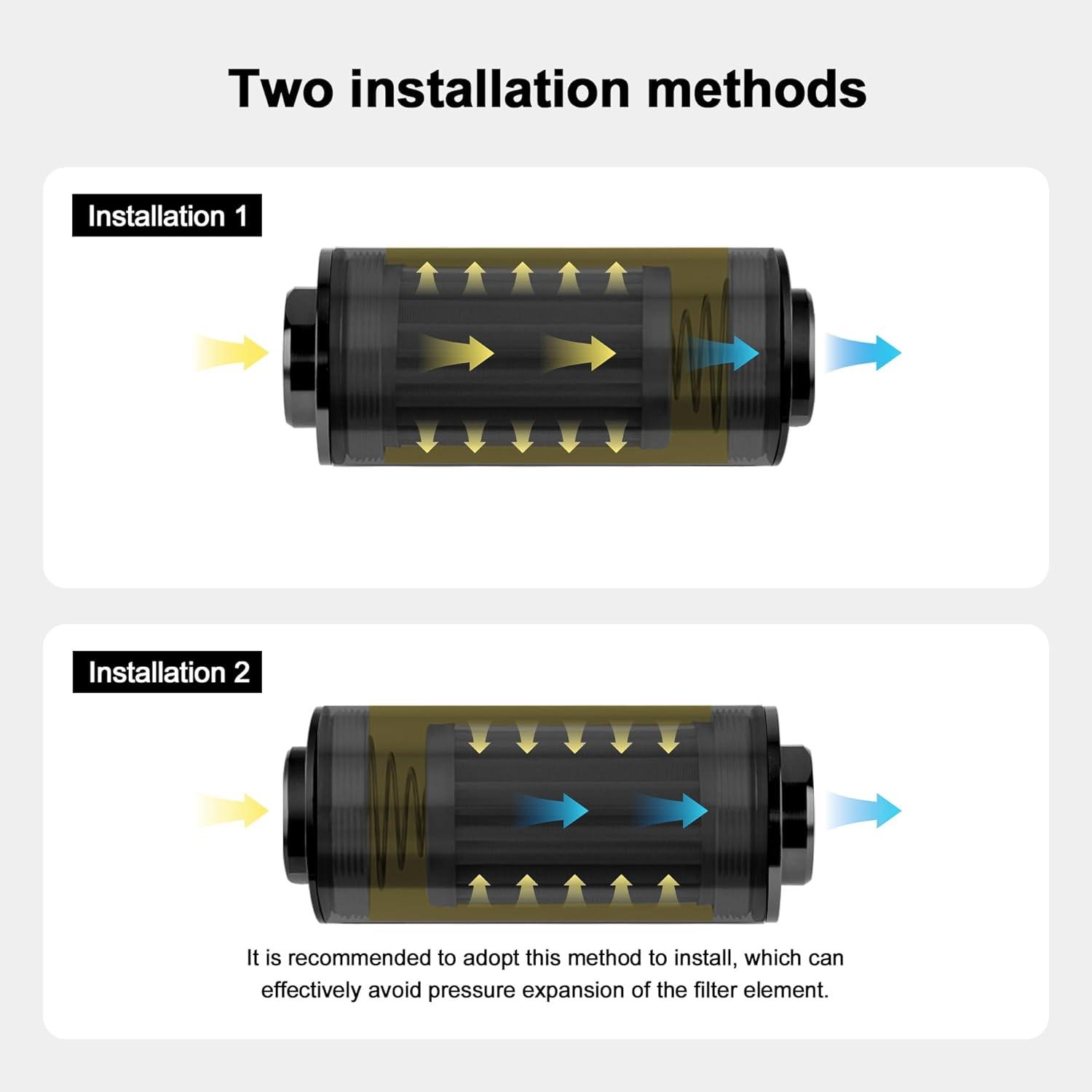 Two installation methods

Installation 1

Installation 2

It is recommended to adopt this method to install, which can effectively avoid pressure expansion of the filter element.