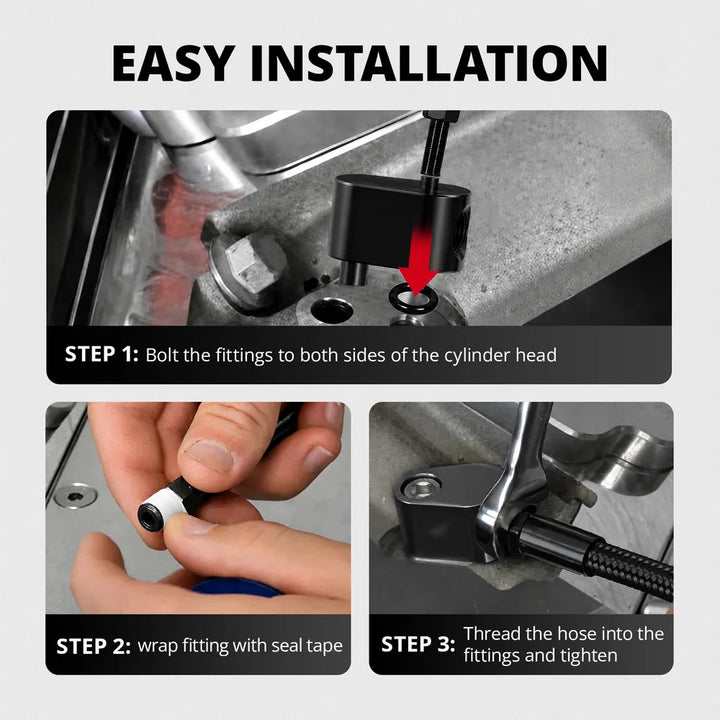 EASY INSTALLATION

STEP 1: Bolt the fittings to both sides of the cylinder head

STEP 2: wrap fitting with seal tape

STEP 3: Thread the hose into the fittings and tighten