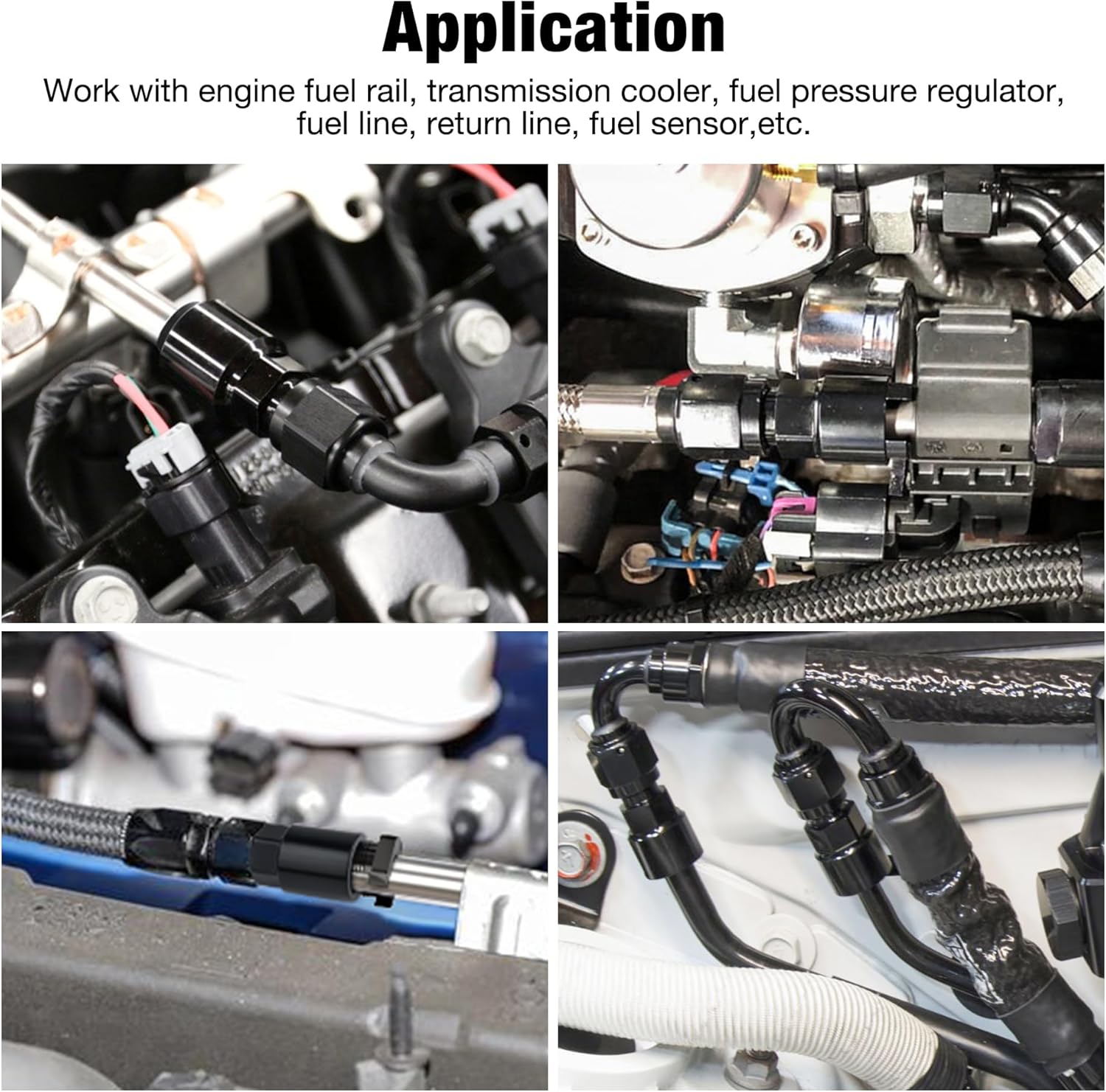 Application

Work with engine fuel rail, transmission cooler, fuel pressure regulator, fuel line, return line, fuel sensor,etc.