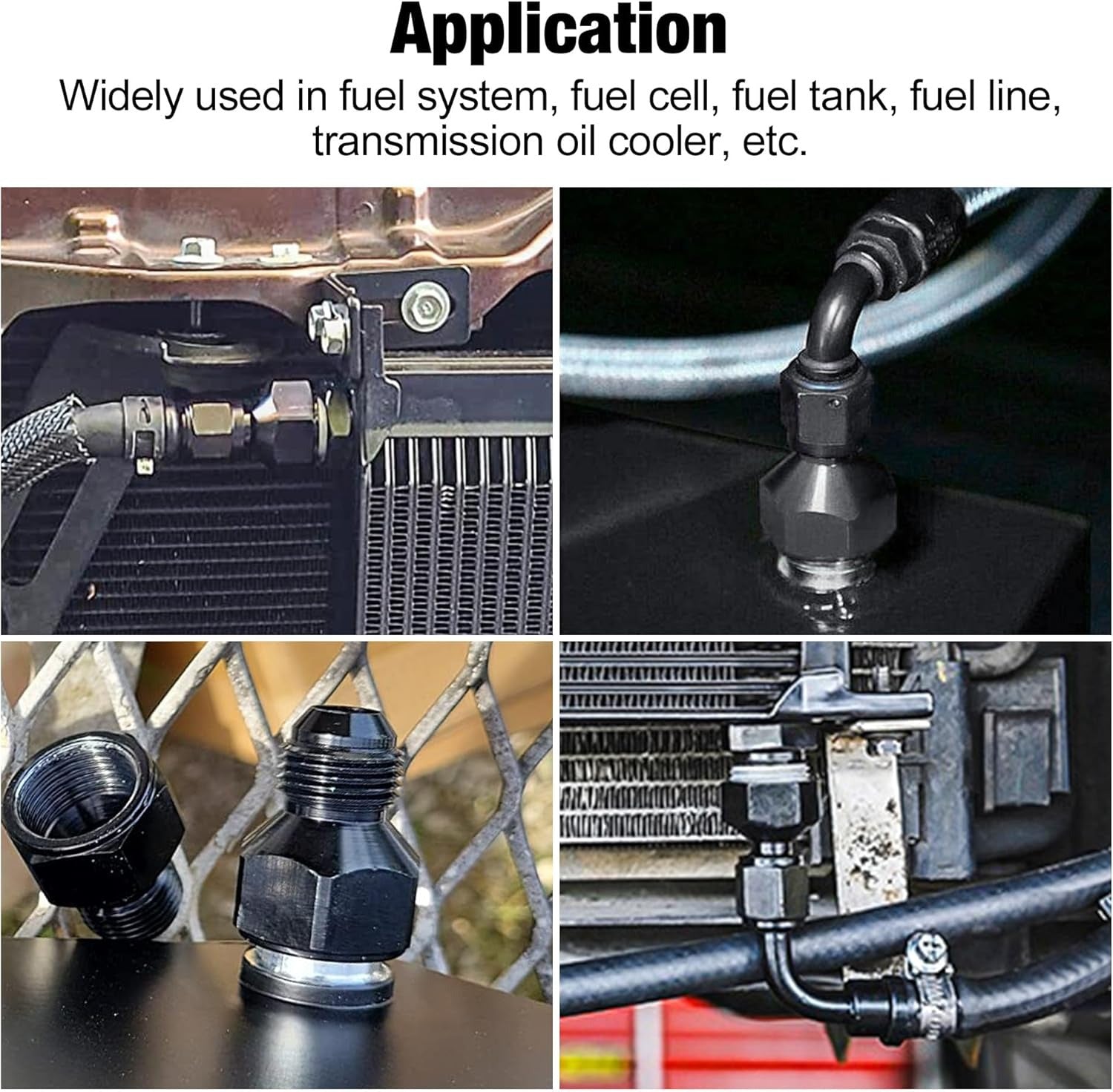 Application

Widely used in fuel system, fuel cell, fuel tank, fuel line, transmission oil cooler, etc.