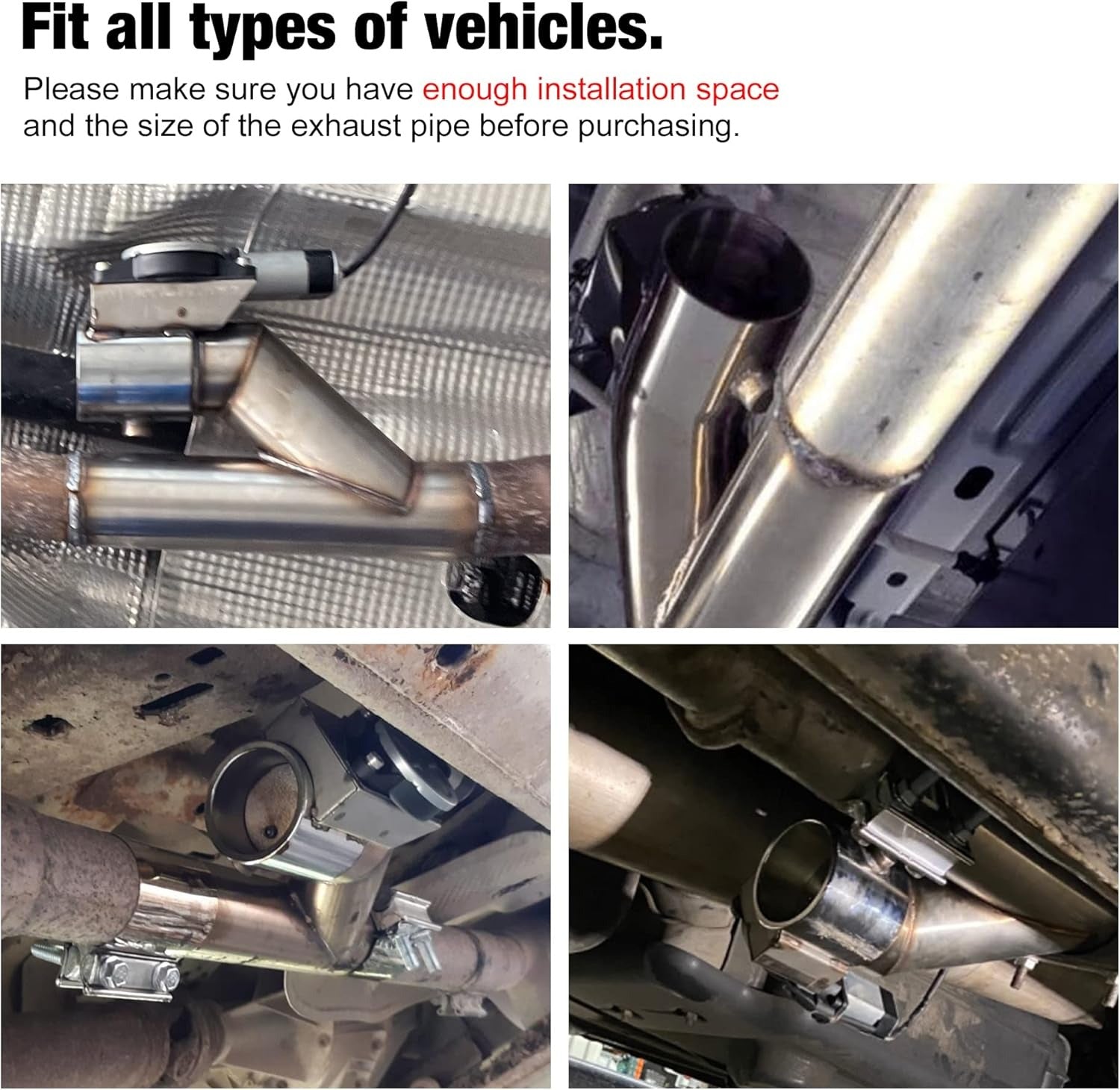 Fit all types of vehicles.

Please make sure you have enough installation space and the size of the exhaust pipe before purchasing.